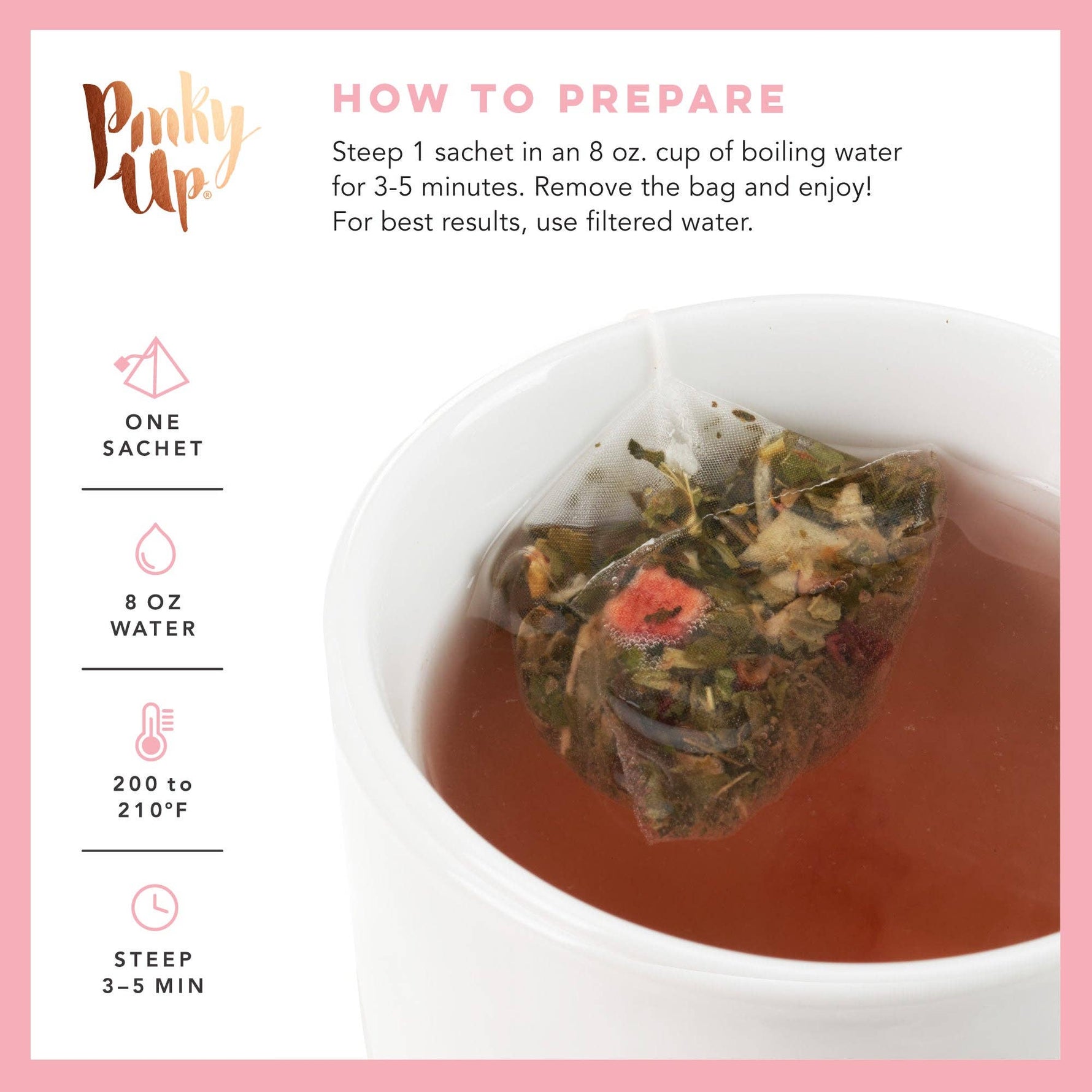 Pinky Up®

HOW TO PREPARE

Steep 1 sachet in an 8 oz. cup of boiling water for 3-5 minutes. Remove the bag and enjoy! For best results, use filtered water.

ONE SACHET

8 OZ WATER

200 to 210°F

STEEP 3–5 MIN